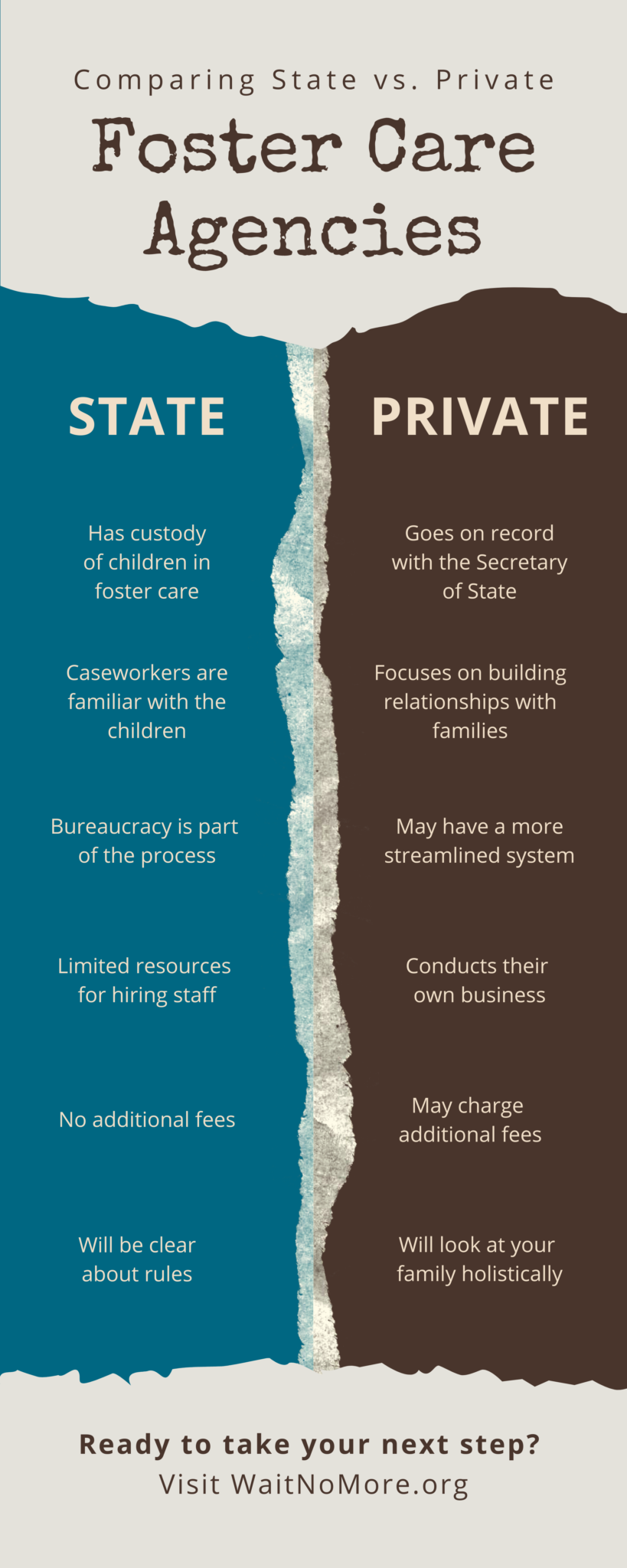 Comparing State vs. Private

Foster Care Agencies

STATE

Has custody of children in foster care

Caseworkers are familiar with the children

Bureaucracy is part of the process

Limited resources for hiring staff

No additional fees

Will be clear about rules

PRIVATE

Goes on record with the Secretary of State

Focuses on building relationships with families

May have a more streamlined system

Conducts their own business

May charge additional fees

Will look at your family holistically

Ready to take your next step?
Visit WaitNoMore.org